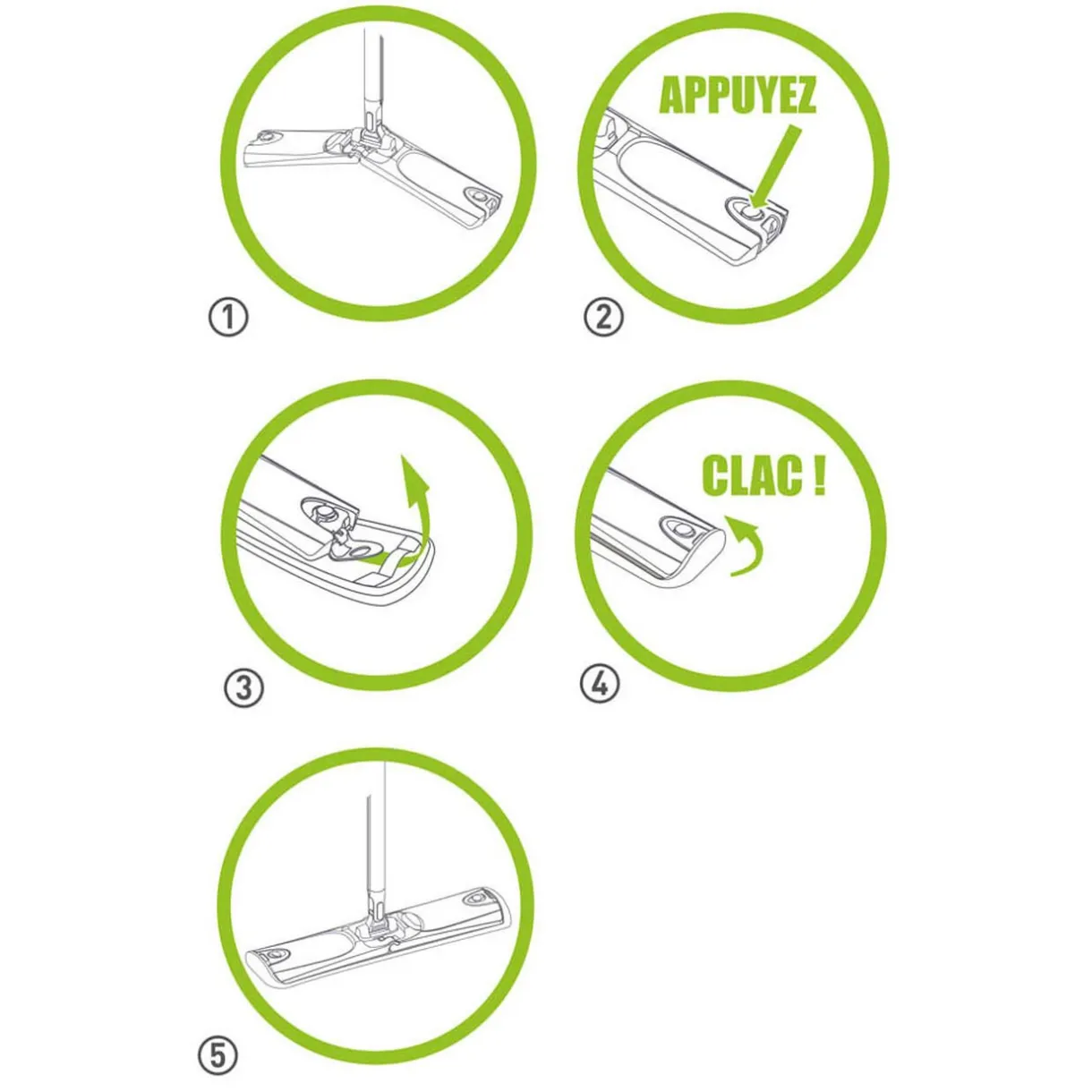 ①

APPUYEZ

②

③

CLAC !

④

⑤