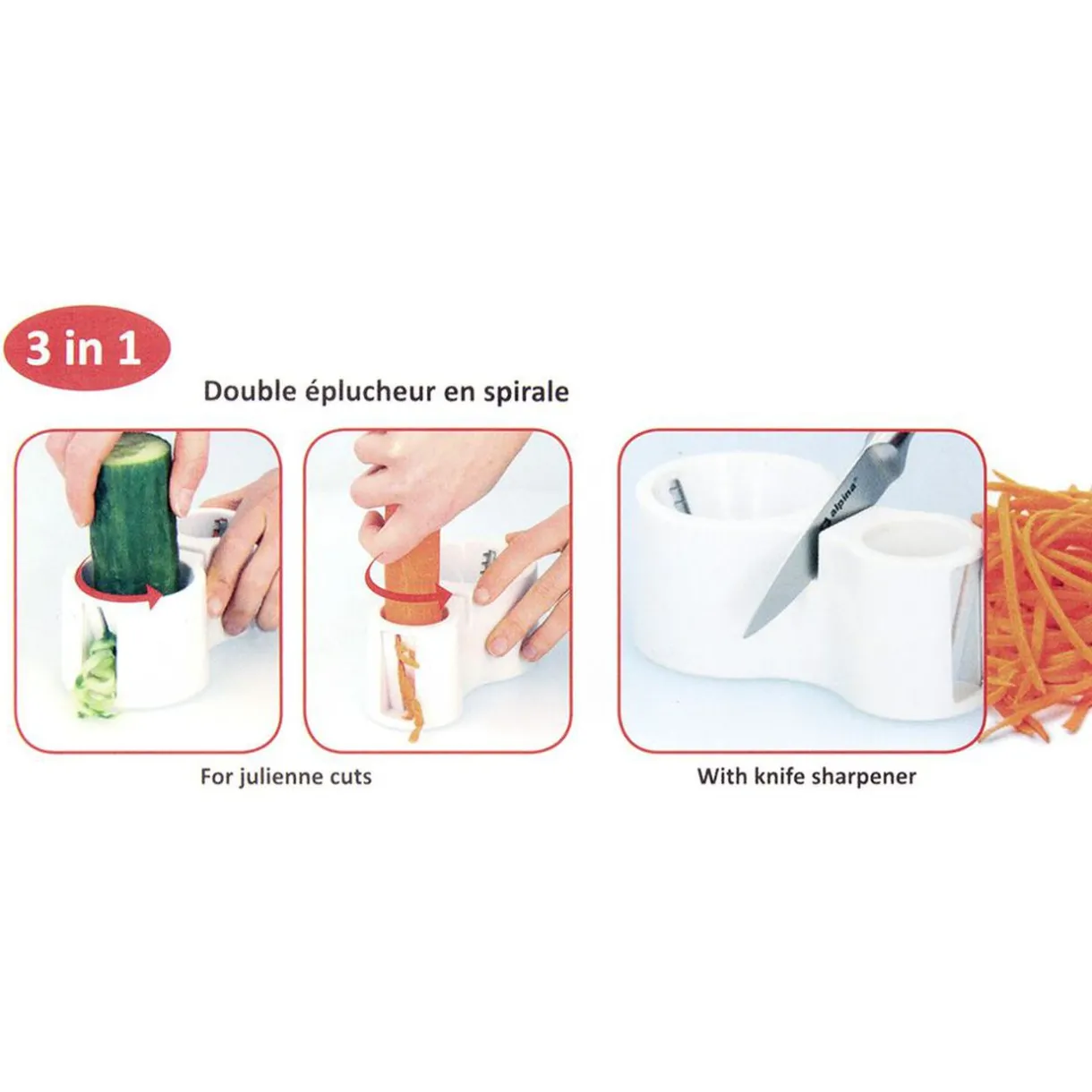 3 in 1

Double éplucheur en spirale

alpina

For julienne cuts

With knife sharpener